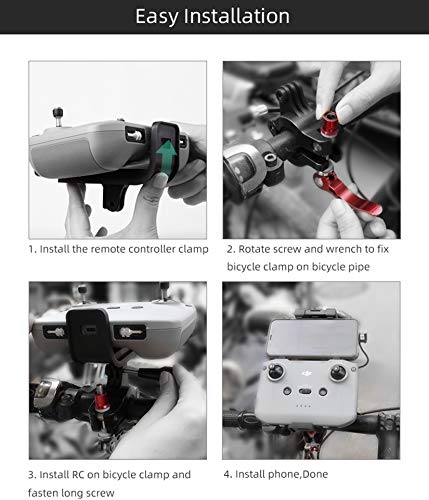 Easy Installation

1. Install the remote controller clamp

2. Rotate screw and wrench to fix bicycle clamp on bicycle pipe

3. Install RC on bicycle clamp and fasten long screw

4. Install phone,Done