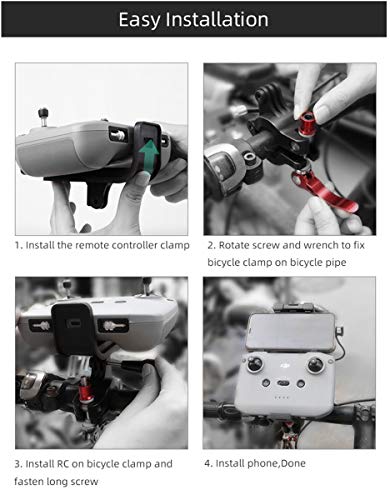 Easy Installation

1. Install the remote controller clamp

2. Rotate screw and wrench to fix bicycle clamp on bicycle pipe

3. Install RC on bicycle clamp and fasten long screw

4. Install phone,Done